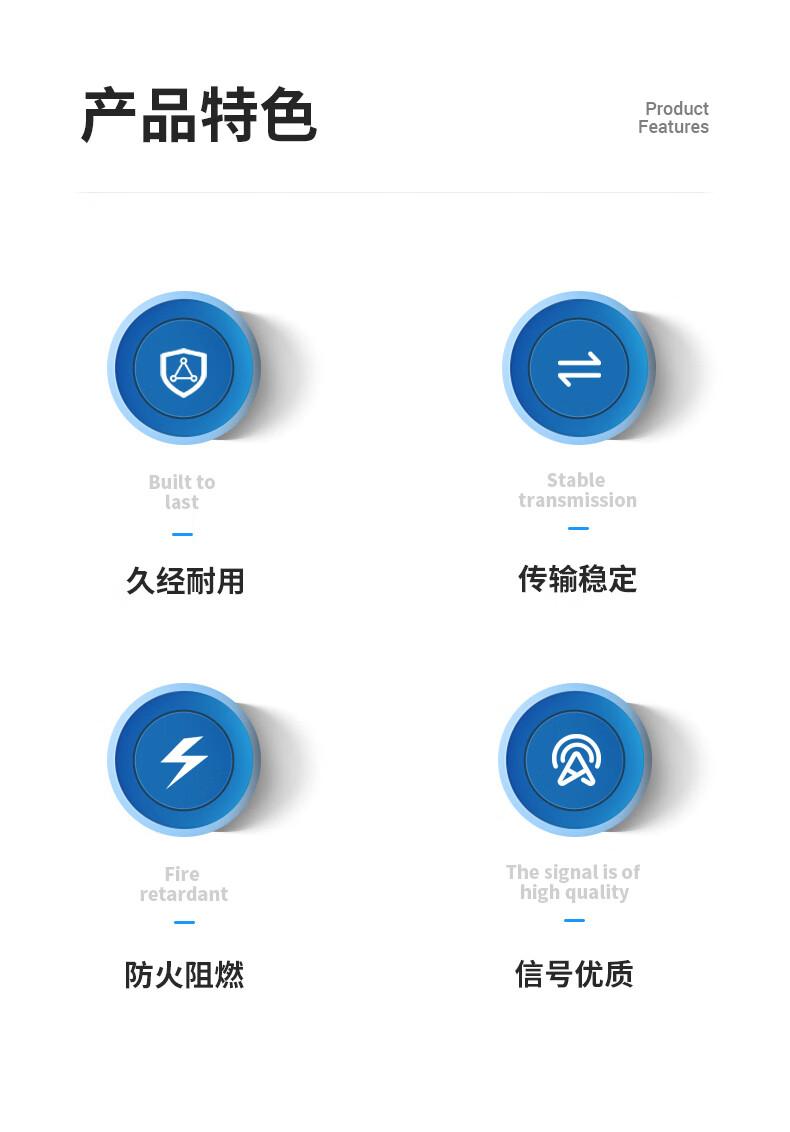 产品特色

Product
Features

Built to
last

久经耐用

Stable
transmission

传输稳定

Fire
retardant

防火阻燃

The signal is of
high quality

信号优质