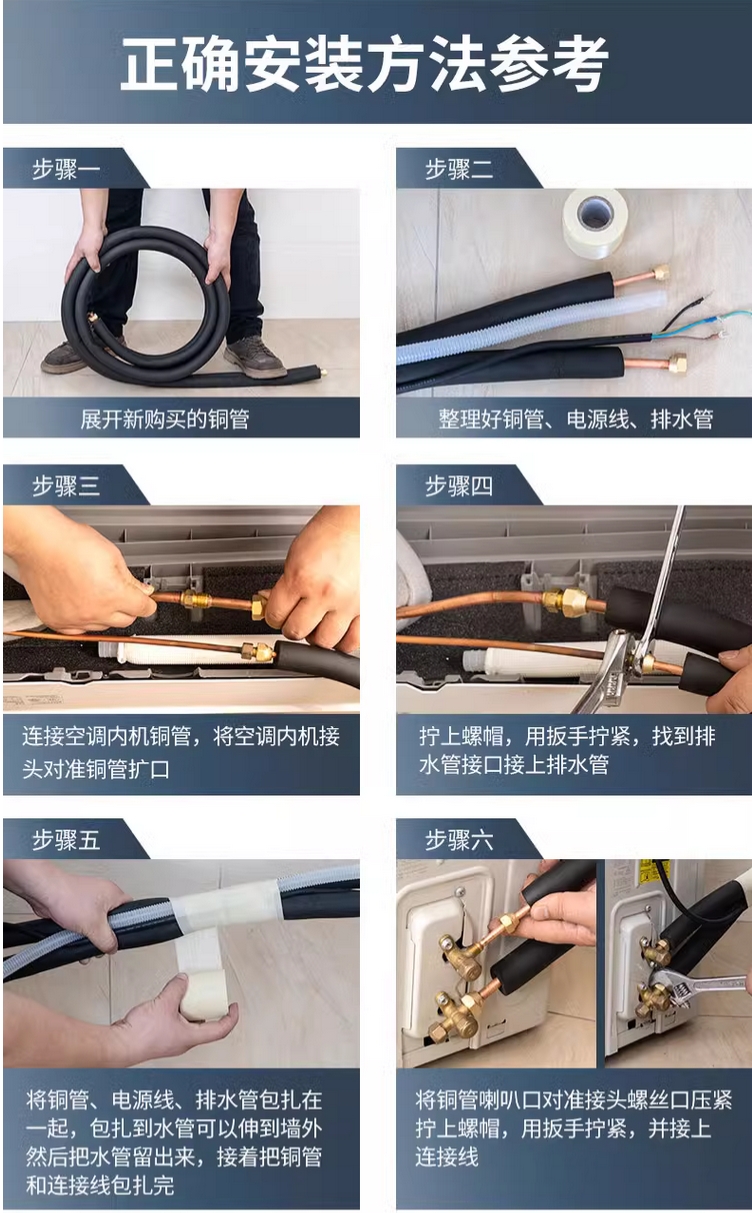 正确安装方法参考

步骤一

展开新购买的铜管

步骤二

整理好铜管、电源线、排水管

步骤三

连接空调内机铜管，将空调内机接头对准铜管扩口

步骤四

拧上螺帽，用扳手拧紧，找到排水管接口接上排水管

步骤五

将铜管、电源线、排水管包扎在一起，包扎到水管可以伸到墙外然后把水管留出来，接着把铜管和连接线包扎完

步骤六

将铜管喇叭口对准接头螺丝口压紧拧上螺帽，用扳手拧紧，并接上连接线