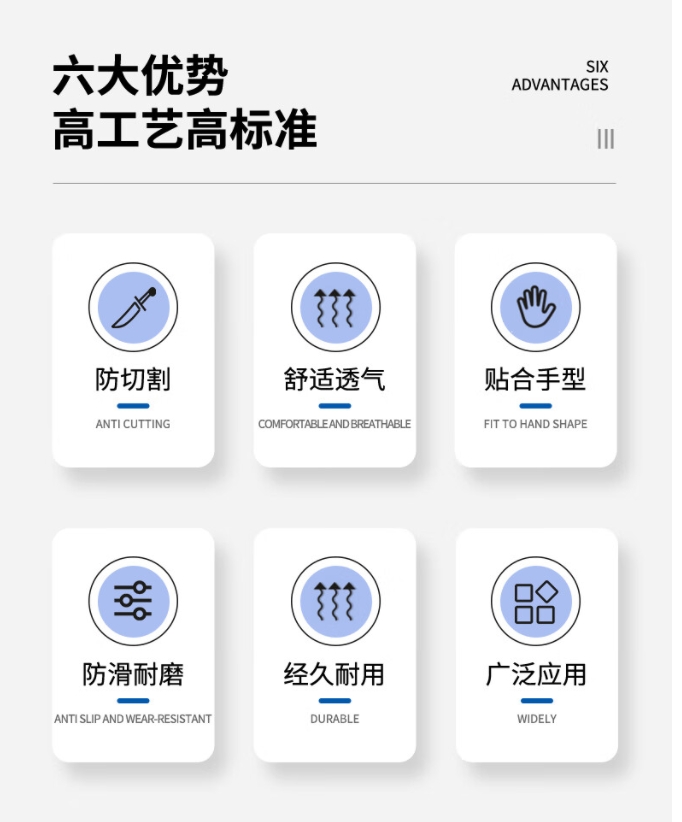 六大优势
高工艺高标准

SIX
ADVANTAGES

防切割
ANTI CUTTING

舒适透气
COMFORTABLE AND BREATHABLE

贴合手型
FIT TO HAND SHAPE

防滑耐磨
ANTI SLIP AND WEAR-RESISTANT

经久耐用
DURABLE

广泛应用
WIDELY